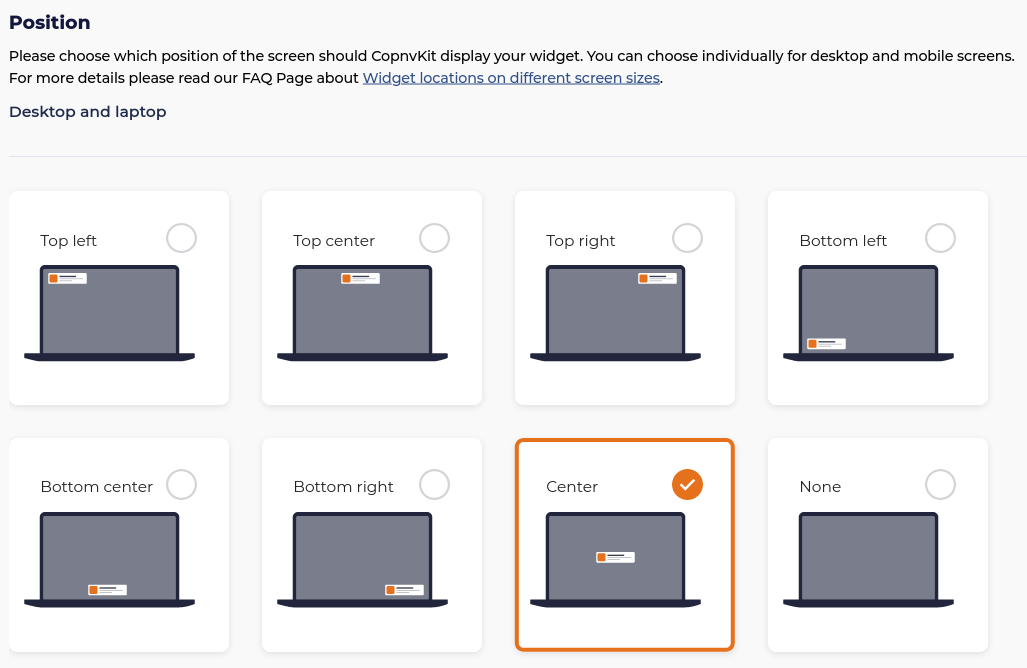 Position

Please choose which position of the screen should CopnvKit display your widget. You can choose individually for desktop and mobile screens. For more details please read our FAQ Page about Widget locations on different screen sizes.

Desktop and laptop

Top left

Top center

Top right

Bottom left

Bottom center

Bottom right

Center

None